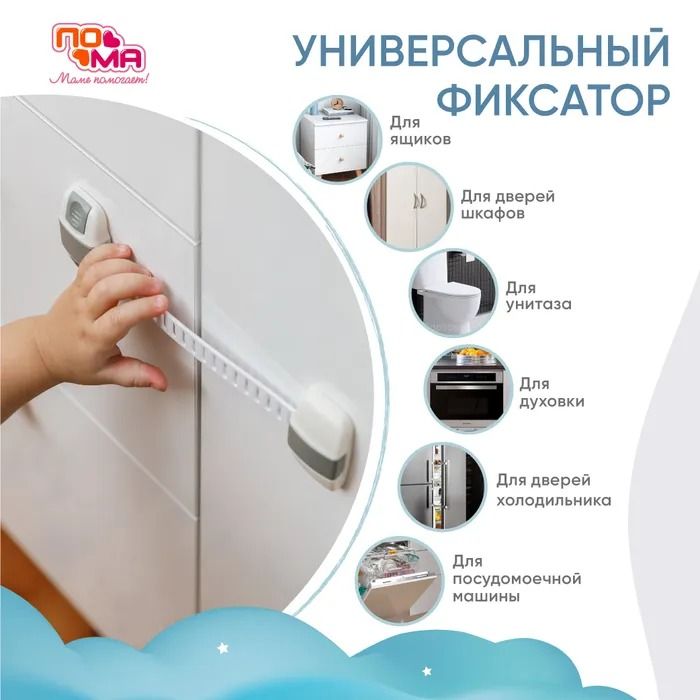 ПО МА
Маме помогает!

УНИВЕРСАЛЬНЫЙ ФИКСАТОР

Для ящиков

Для дверей шкафов

Для унитаза

Для духовки

Для дверей холодильника

Для посудомоечной машины