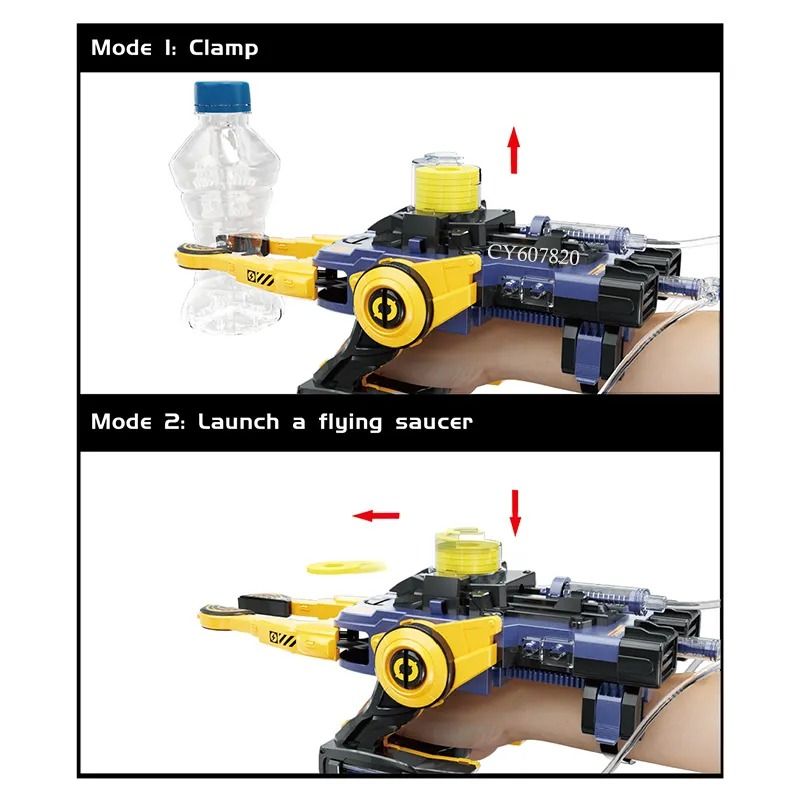 Mode 1: Clamp

CY607820

Mode 2: Launch a flying saucer